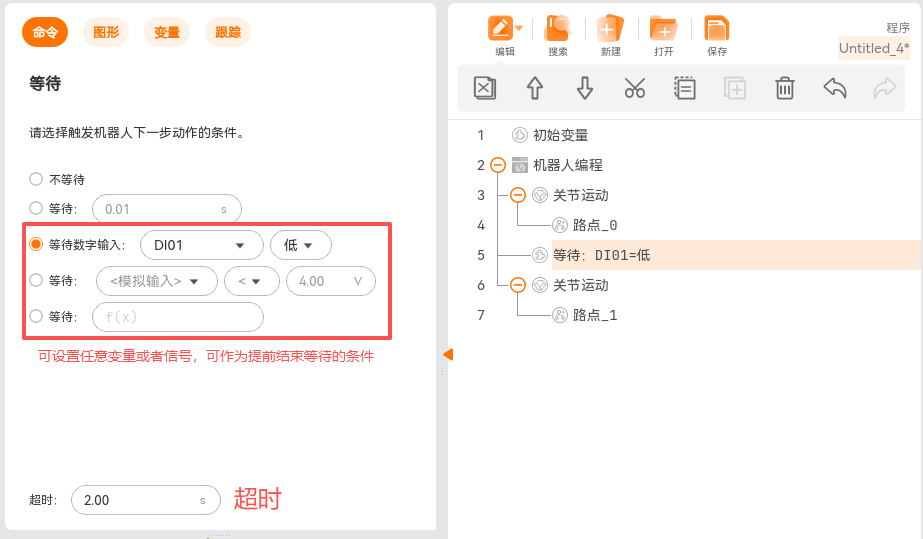 命令 图形 变量 跟踪

等待

请选择触发机器人下一步动作的条件。

不等待

等待: 0.01 s

等待数字输入: DI01 低

等待: <模拟输入> < 4.00 V

等待: f(x)

可设置任意变量或者信号，可作为提前结束等待的条件

超时: 2.00 s 超时

编辑 搜索 新建 打开 保存

程序
Untitled_4*

1 初始变量
2 机器人编程
3 关节运动
4 路点_0
5 等待: DI01=低
6 关节运动
7 路点_1