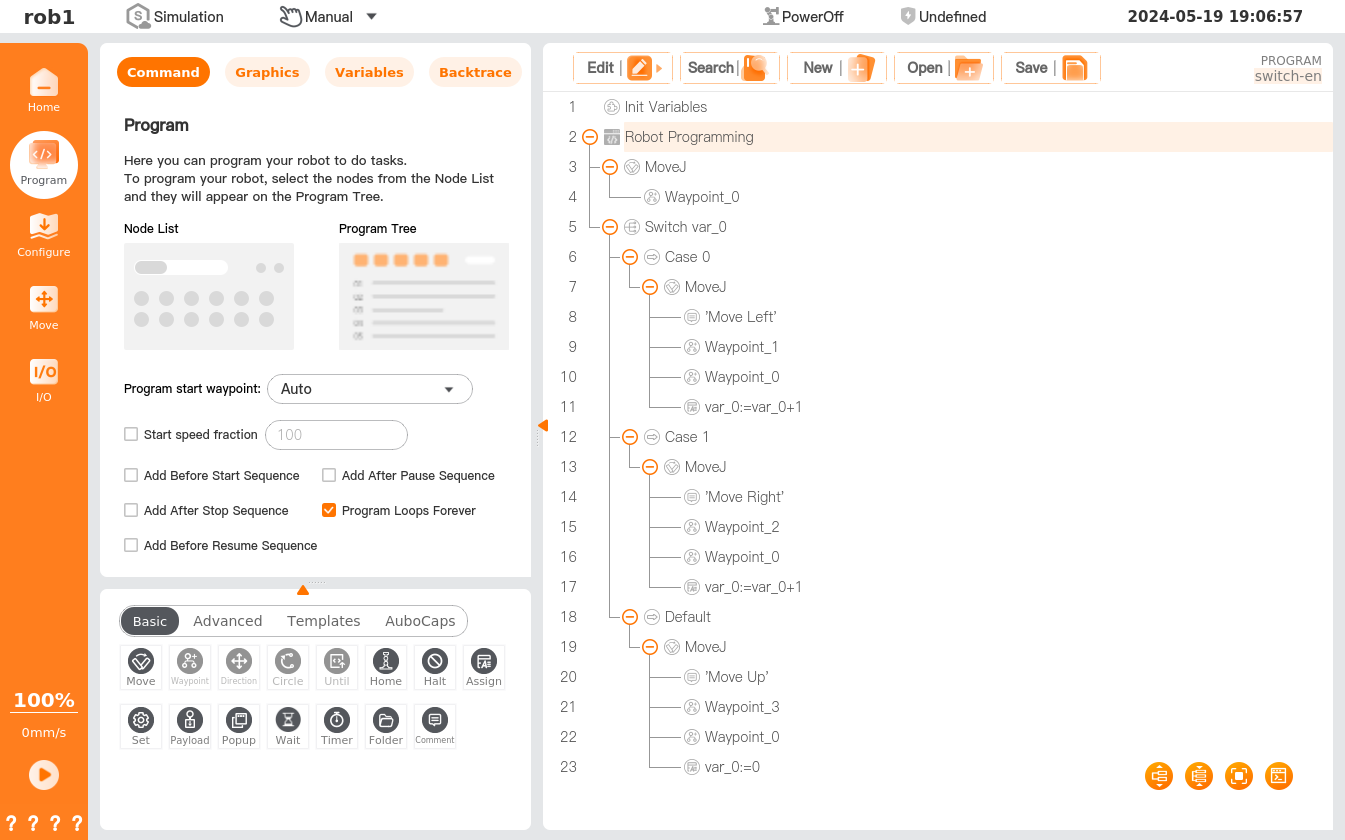 rob1 Simulation Manual PowerOff Undefined 2024-05-19 19:06:57

Home
Program
Configure
Move
I/O
100%
0mm/s
? ? ? ?

Command Graphics Variables Backtrace

Program

Here you can program your robot to do tasks.
To program your robot, select the nodes from the Node List and they will appear on the Program Tree.

Node List
Program Tree

Program start waypoint: Auto

Start speed fraction 100

Add Before Start Sequence
Add After Pause Sequence
Add After Stop Sequence
Program Loops Forever
Add Before Resume Sequence

Basic Advanced Templates AuboCaps

Move Waypoint Direction Circle Until Home Halt Assign
Set Payload Popup Wait Timer Folder Comment

Edit Search New Open Save
PROGRAM
switch-en

1 Init Variables
2 Robot Programming
3 MoveJ
4 Waypoint_0
5 Switch var_0
6 Case 0
7 MoveJ
8 'Move Left'
9 Waypoint_1
10 Waypoint_0
11 var_0:=var_0+1
12 Case 1
13 MoveJ
14 'Move Right'
15 Waypoint_2
16 Waypoint_0
17 var_0:=var_0+1
18 Default
19 MoveJ
20 'Move Up'
21 Waypoint_3
22 Waypoint_0
23 var_0:=0