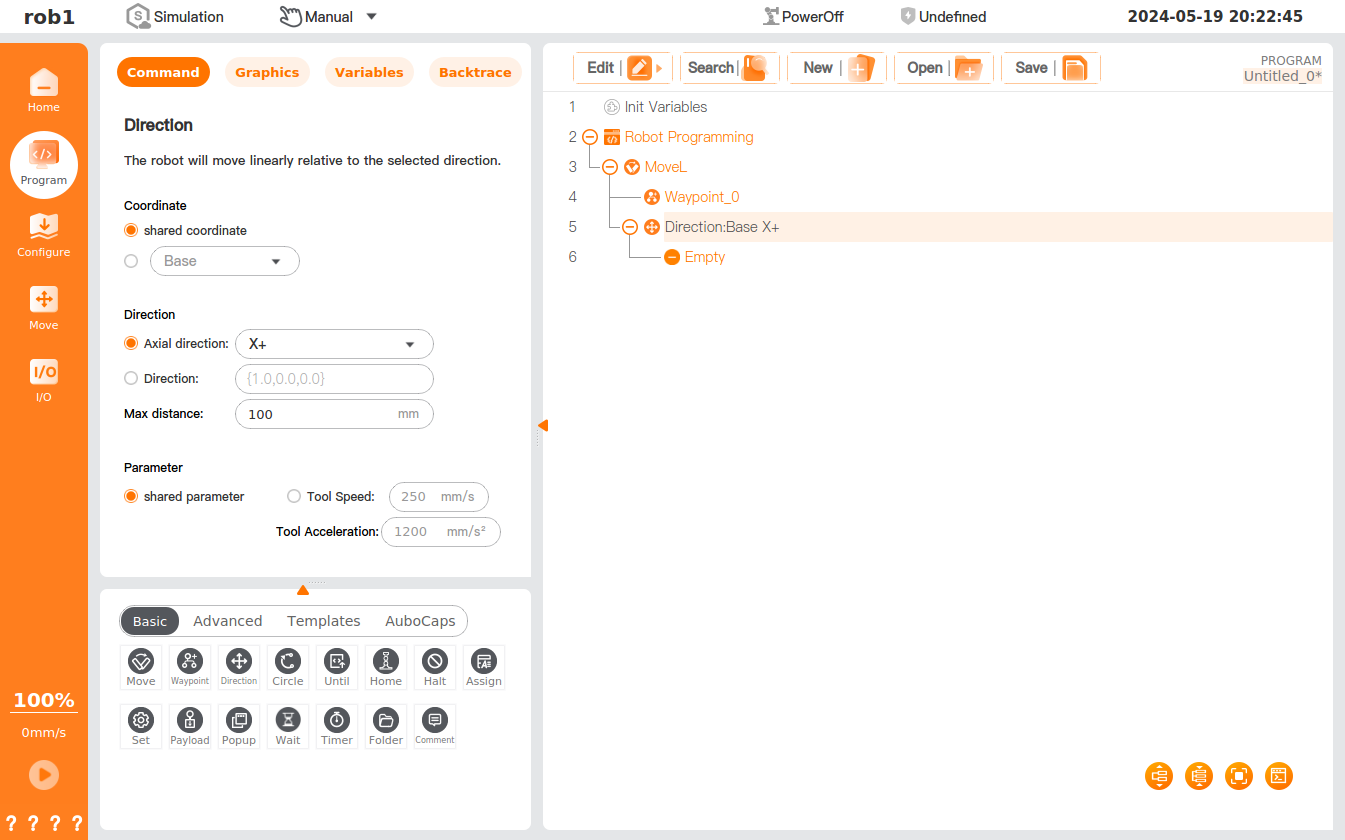 rob1 Simulation Manual PowerOff Undefined 2024-05-19 20:22:45

Home
Program
Configure
Move
I/O

100%
0mm/s

? ? ? ?

Command Graphics Variables Backtrace

Direction

The robot will move linearly relative to the selected direction.

Coordinate
shared coordinate
Base

Direction
Axial direction: X+
Direction: {1.0,0.0,0.0}
Max distance: 100 mm

Parameter
shared parameter
Tool Speed: 250 mm/s
Tool Acceleration: 1200 mm/s²

Basic Advanced Templates AuboCaps

Move Waypoint Direction Circle Until Home Halt Assign
Set Payload Popup Wait Timer Folder Comment

Edit Search New Open Save

PROGRAM
Untitled_0*

1 Init Variables
2 Robot Programming
3 MoveL
4 Waypoint_0
5 Direction:Base X+
6 Empty