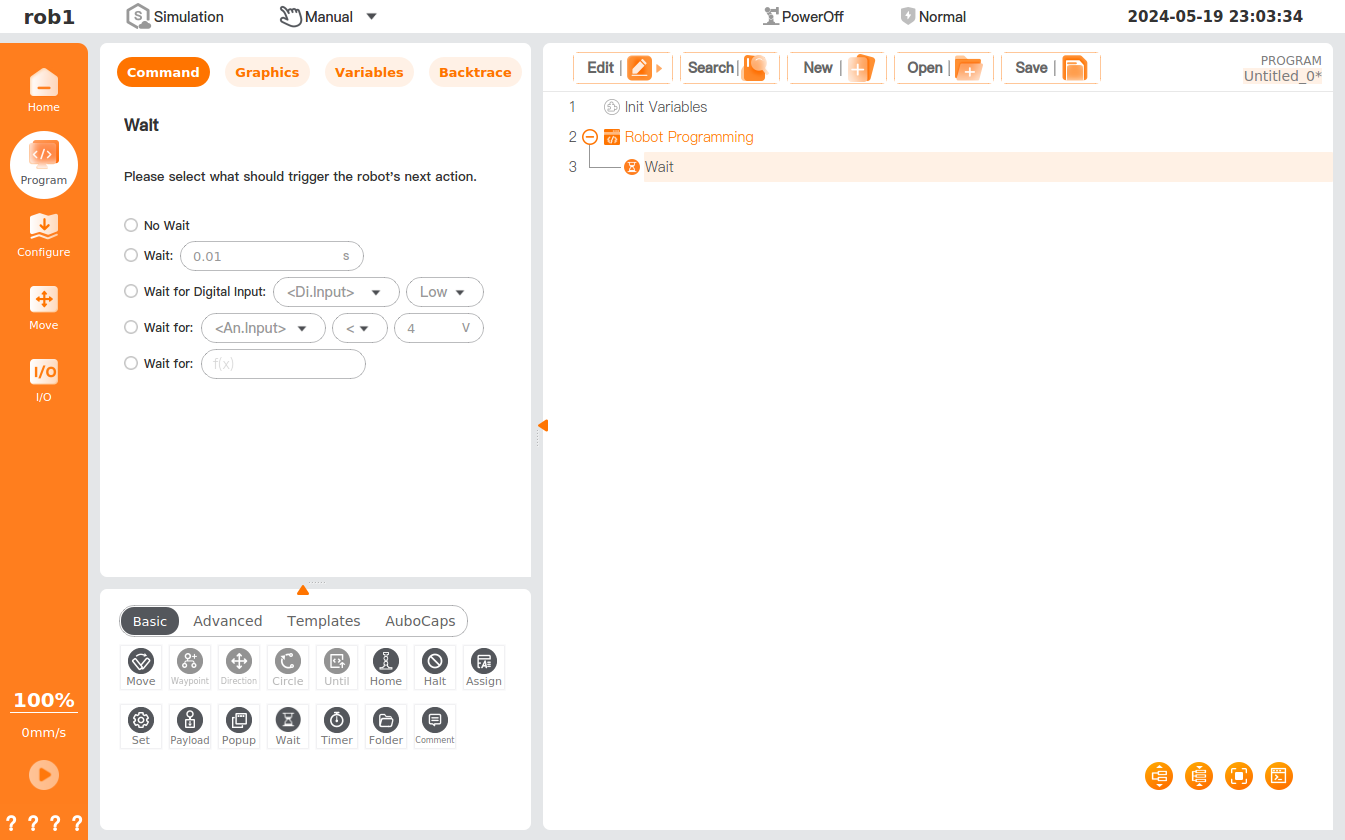 rob1 Simulation Manual PowerOff Normal 2024-05-19 23:03:34

Home
Program
Configure
Move
I/O

100%
0mm/s
? ? ? ?

Command Graphics Variables Backtrace

Wait

Please select what should trigger the robot's next action.

No Wait
Wait: 0.01 s
Wait for Digital Input: <Di.Input> Low
Wait for: <An.Input> < 4 V
Wait for: f(x)

Basic Advanced Templates AuboCaps

Move Waypoint Direction Circle Until Home Halt Assign
Set Payload Popup Wait Timer Folder Comment

Edit Search New Open Save

PROGRAM
Untitled_0*

1 Init Variables
2 Robot Programming
3 Wait