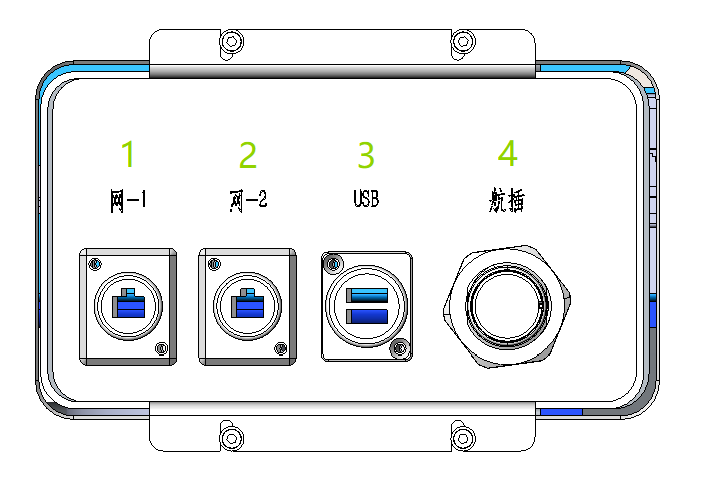 1
网-1

2
网-2

3
USB

4
航插